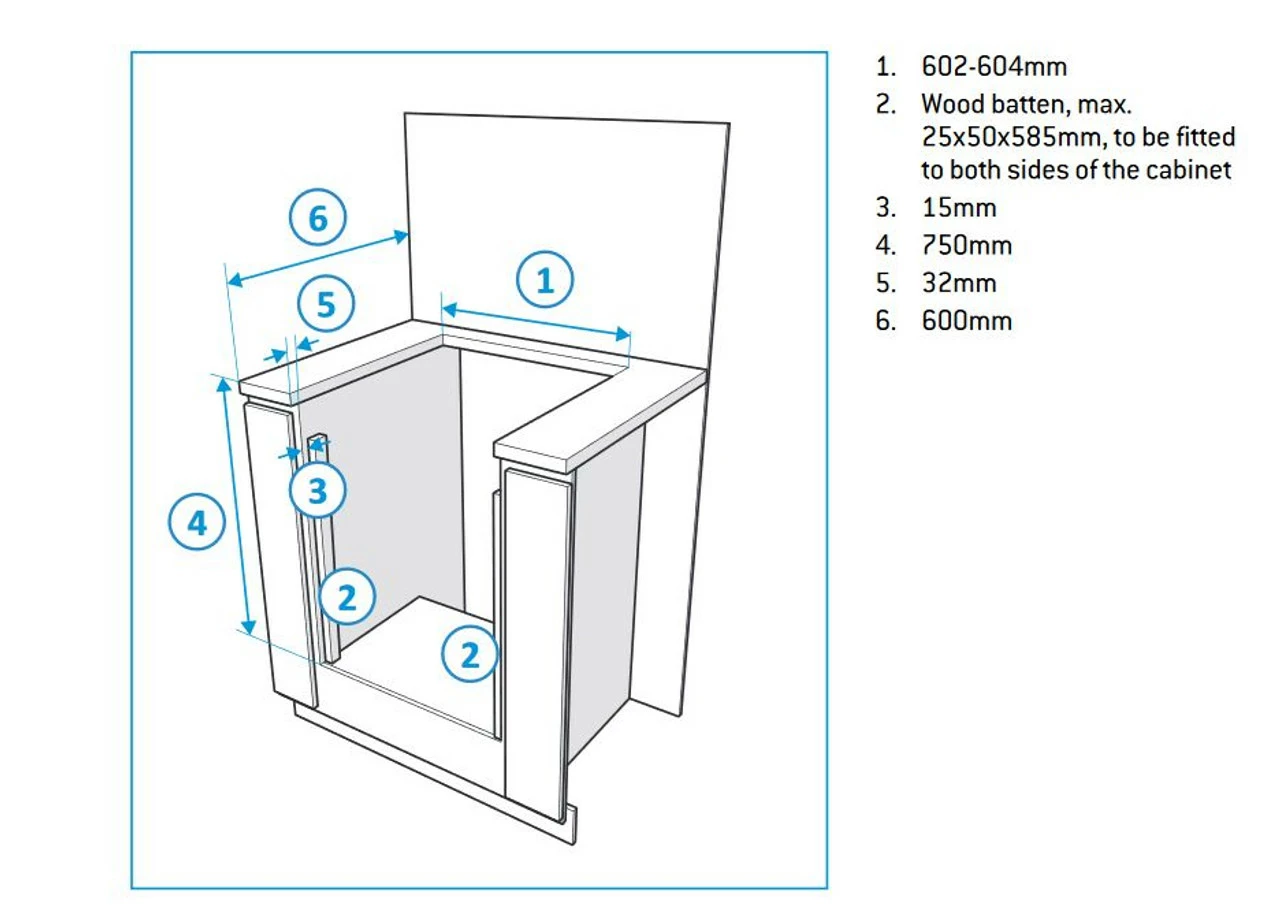 6
5
1
3
4
2
2

1. 602-604mm
2. Wood batten, max. 25x50x585mm, to be fitted to both sides of the cabinet
3. 15mm
4. 750mm
5. 32mm
6. 600mm